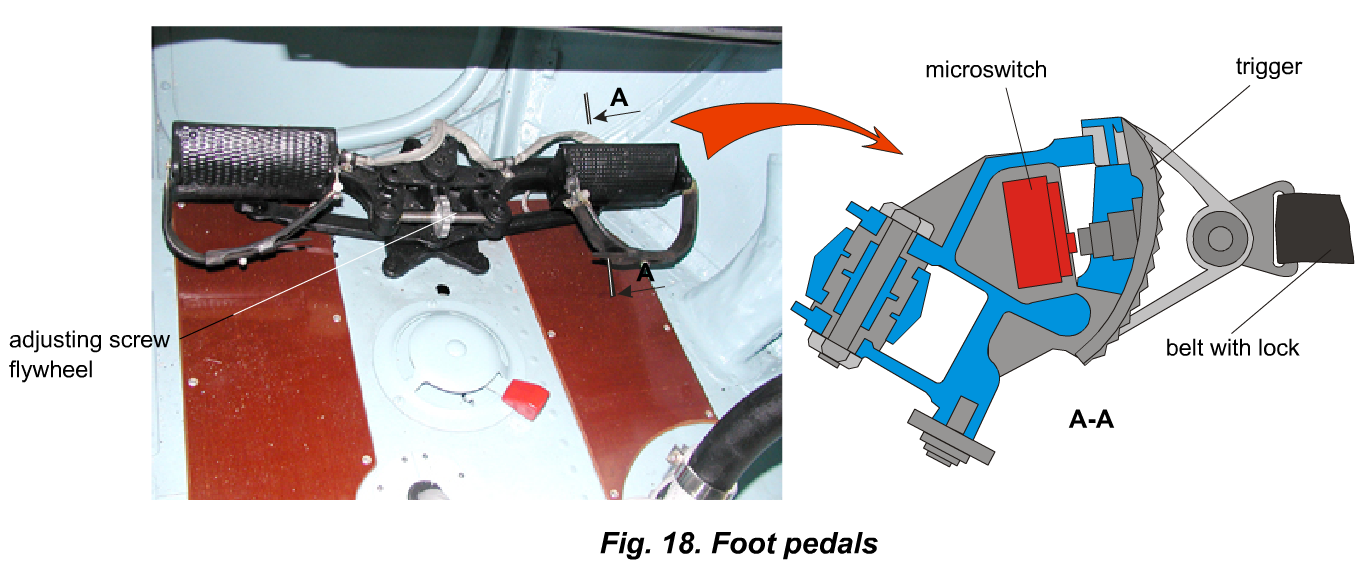 A

A

adjusting screw flywheel

microswitch

trigger

belt with lock

A-A

Fig. 18. Foot pedals