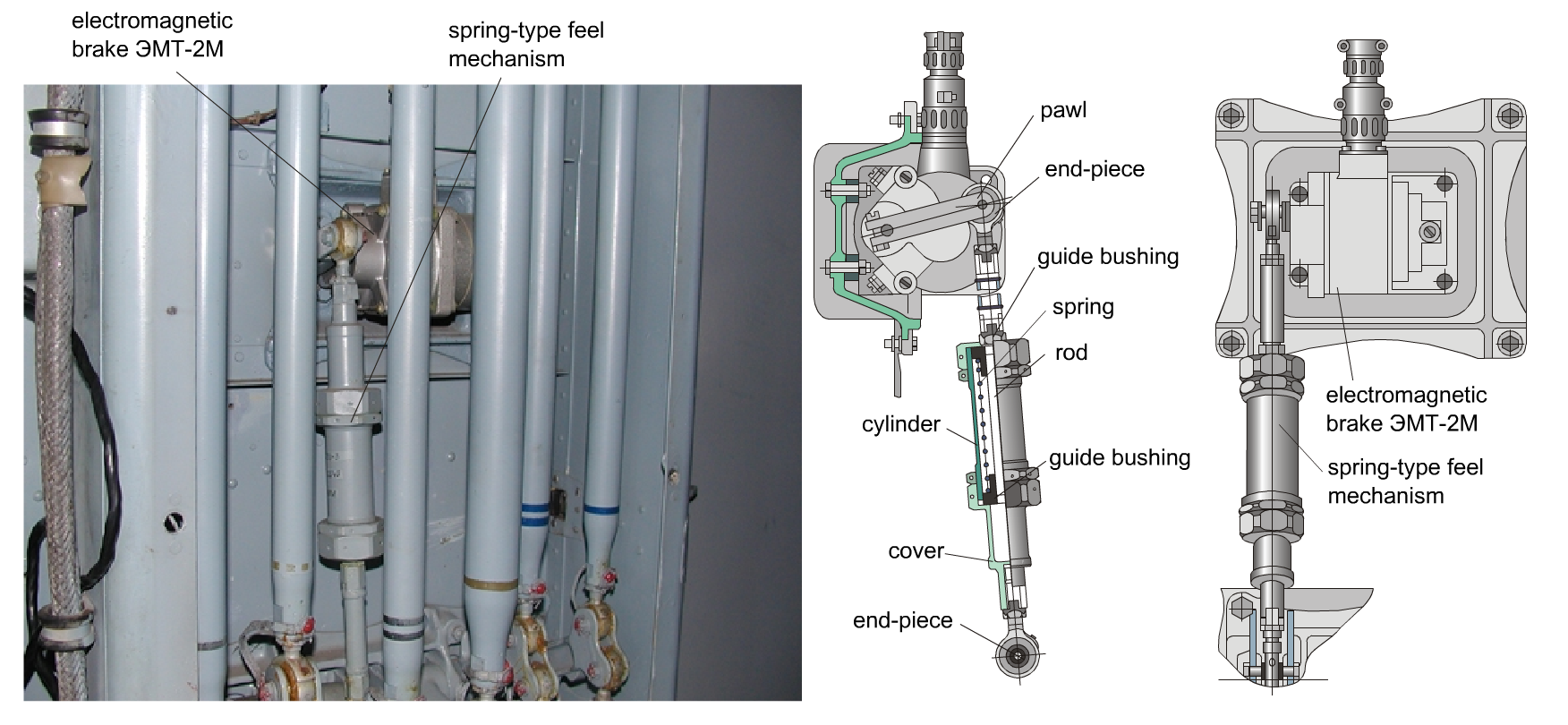 electromagnetic brake ЭМТ-2М

spring-type feel mechanism

pawl

end-piece

guide bushing

spring

rod

cylinder

guide bushing

cover

end-piece

electromagnetic brake ЭМТ-2М

spring-type feel mechanism